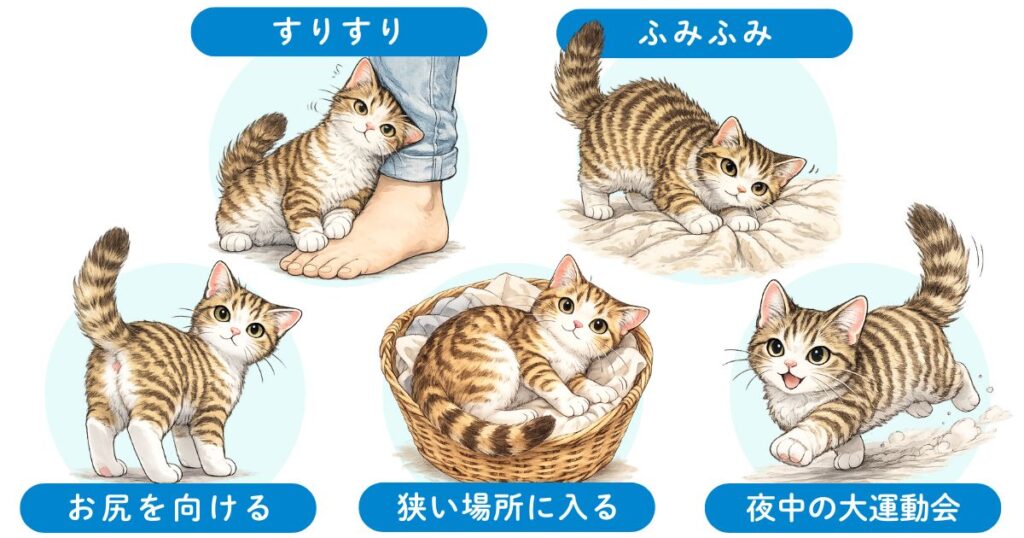 すりすり

ふみふみ

お尻を向ける

狭い場所に入る

夜中の大運動会